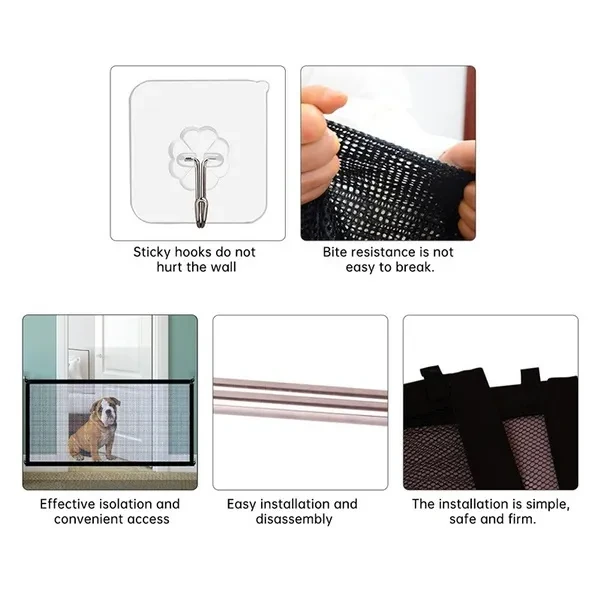 Sticky hooks do not hurt the wall

Bite resistance is not easy to break.

Effective isolation and convenient access

Easy installation and disassembly

The installation is simple, safe and firm.