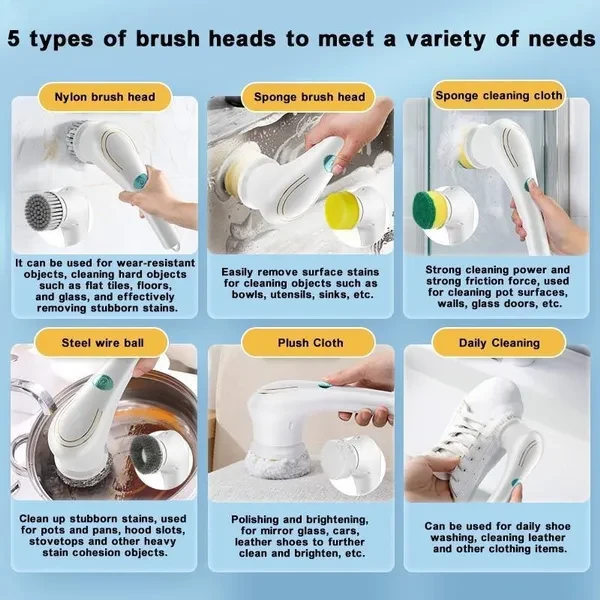 5 types of brush heads to meet a variety of needs

Nylon brush head

It can be used for wear-resistant objects, cleaning hard objects such as flat tiles, floors, and glass, and effectively removing stubborn stains.

Sponge brush head

Easily remove surface stains for cleaning objects such as bowls, utensils, sinks, etc.

Sponge cleaning cloth

Strong cleaning power and strong friction force, used for cleaning pot surfaces, walls, glass doors, etc.

Steel wire ball

Clean up stubborn stains, used for pots and pans, hood slots, stovetops and other heavy stain cohesion objects.

Plush Cloth

Polishing and brightening, for mirror glass, cars, leather shoes to further clean and brighten, etc.

Daily Cleaning

Can be used for daily shoe washing, cleaning leather and other clothing items.