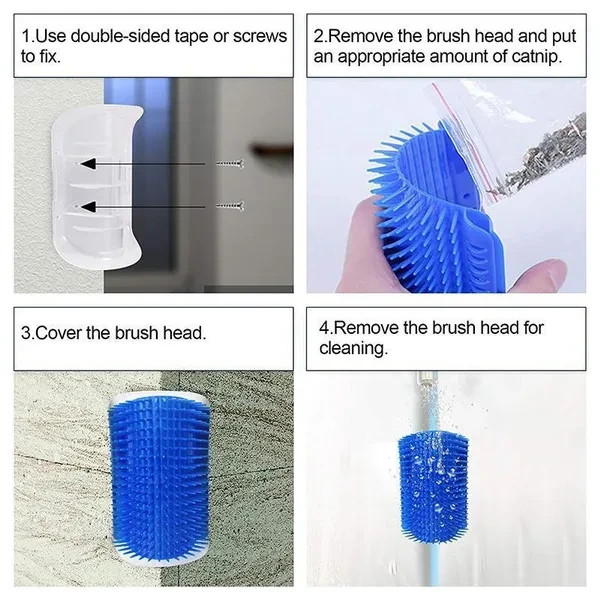 1.Use double-sided tape or screws to fix.

2.Remove the brush head and put an appropriate amount of catnip.

3.Cover the brush head.

4.Remove the brush head for cleaning.