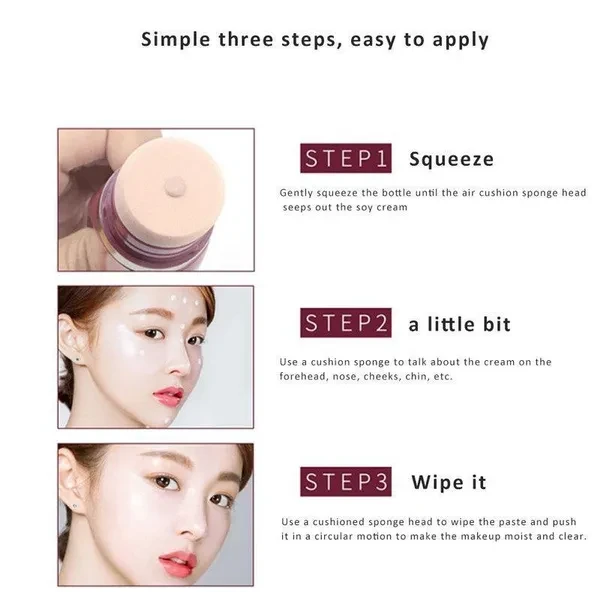 Simple three steps, easy to apply

STEP1 Squeeze

Gently squeeze the bottle until the air cushion sponge head seeps out the soy cream

STEP2 a little bit

Use a cushion sponge to talk about the cream on the forehead, nose, cheeks, chin, etc.

STEP3 Wipe it

Use a cushioned sponge head to wipe the paste and push it in a circular motion to make the makeup moist and clear.