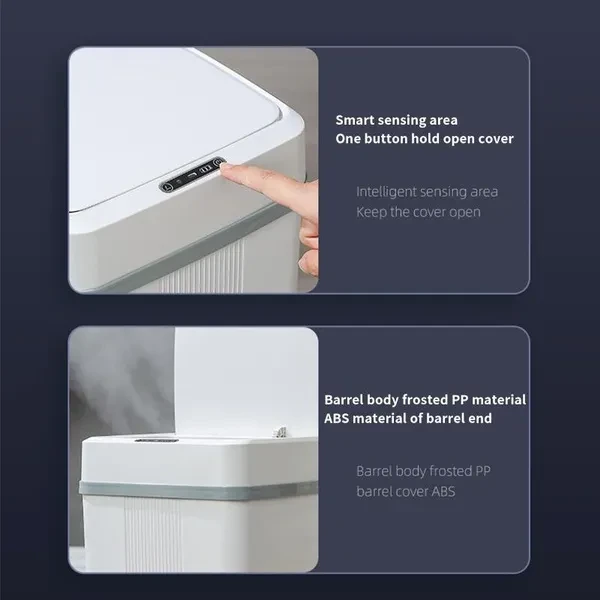 Smart sensing area
One button hold open cover

Intelligent sensing area
Keep the cover open

Barrel body frosted PP material
ABS material of barrel end

Barrel body frosted PP
barrel cover ABS